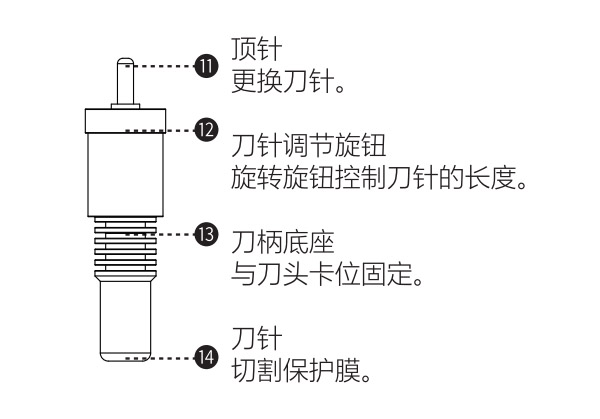 11 顶针
更换刀针。

12 刀针调节旋钮
旋转旋钮控制刀针的长度。

13 刀柄底座
与刀头卡位固定。

14 刀针
切割保护膜。